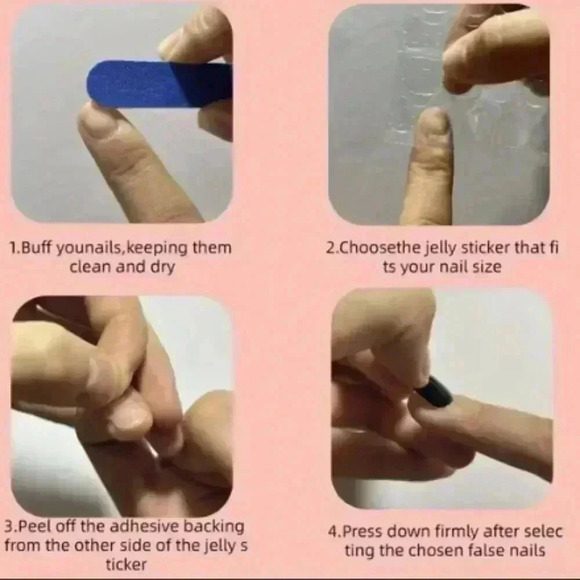 1.Buff younails,keeping them clean and dry

2.Choosethe jelly sticker that fi ts your nail size

3.Peel off the adhesive backing from the other side of the jelly s ticker

4.Press down firmly after selec ting the chosen false nails